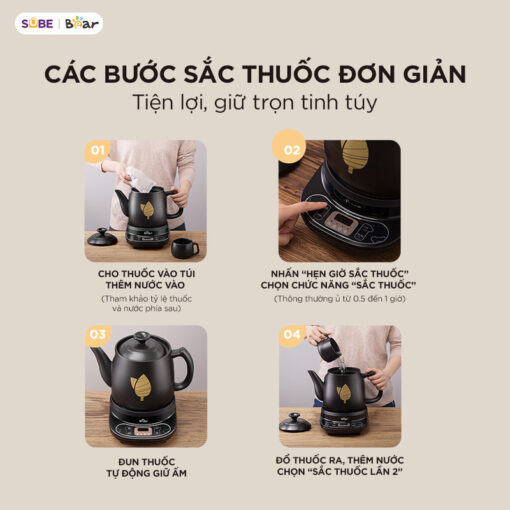 SUBE | Bear

CÁC BƯỚC SẮC THUỐC ĐƠN GIẢN
Tiện lợi, giữ trọn tinh túy

01

CHO THUỐC VÀO TÚI
THÊM NƯỚC VÀO
(Tham khảo tỷ lệ thuốc và nước phía sau)

02

NHẤN "HẸN GIỜ SẮC THUỐC"
CHỌN CHỨC NĂNG "SẮC THUỐC"
(Thông thường ủ từ 0.5 đến 1 giờ)

03

ĐUN THUỐC
TỰ ĐỘNG GIỮ ẤM

04

ĐỔ THUỐC RA, THÊM NƯỚC
CHỌN "SẮC THUỐC LẦN 2"